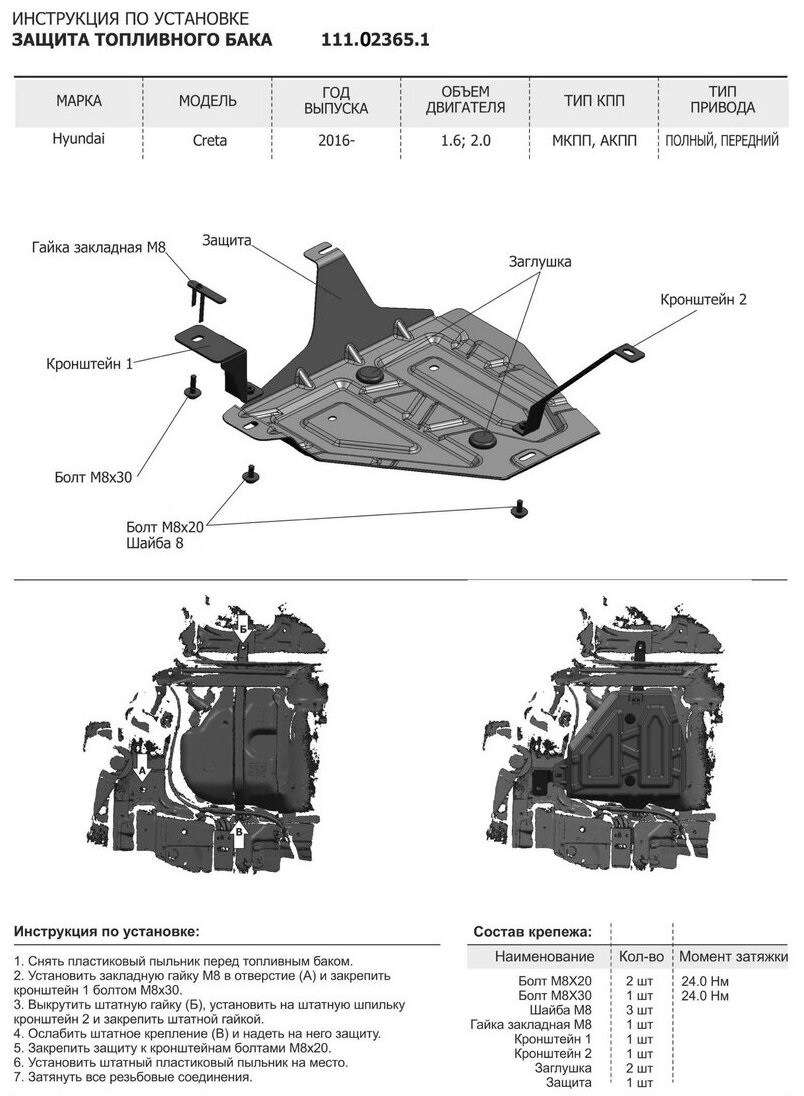 ИНСТРУКЦИЯ ПО УСТАНОВКЕ
ЗАЩИТА ТОПЛИВНОГО БАКА 111.02365.1

| МАРКА | МОДЕЛЬ | ГОД ВЫПУСКА | ОБЪЕМ ДВИГАТЕЛЯ | ТИП КПП | ТИП ПРИВОДА |
|---|---|---|---|---|---|
| Hyundai | Creta | 2016- | 1.6; 2.0 | МКПП, АКПП | ПОЛНЫЙ, ПЕРЕДНИЙ |

Гайка закладная М8
Защита
Заглушка
Кронштейн 2
Кронштейн 1
Болт М8х30
Болт М8х20
Шайба 8

Б
А
В

Инструкция по установке:

1. Снять пластиковый пыльник перед топливным баком.
2. Установить закладную гайку М8 в отверстие (А) и закрепить кронштейн 1 болтом М8х30.
3. Выкрутить штатную гайку (Б), установить на штатную шпильку кронштейн 2 и закрепить штатной гайкой.
4. Ослабить штатное крепление (В) и надеть на него защиту.
5. Закрепить защиту к кронштейнам болтами М8х20.
6. Установить штатный пластиковый пыльник на место.
7. Затянуть все резьбовые соединения.

Состав крепежа:

| Наименование | Кол-во | Момент затяжки |
|---|---|---|
| Болт М8Х20 | 2 шт | 24.0 Нм |
| Болт М8Х30 | 1 шт | 24.0 Нм |
| Шайба М8 | 3 шт | |
| Гайка закладная М8 | 1 шт | |
| Кронштейн 1 | 1 шт | |
| Кронштейн 2 | 1 шт | |
| Заглушка | 2 шт | |
| Защита | 1 шт | |