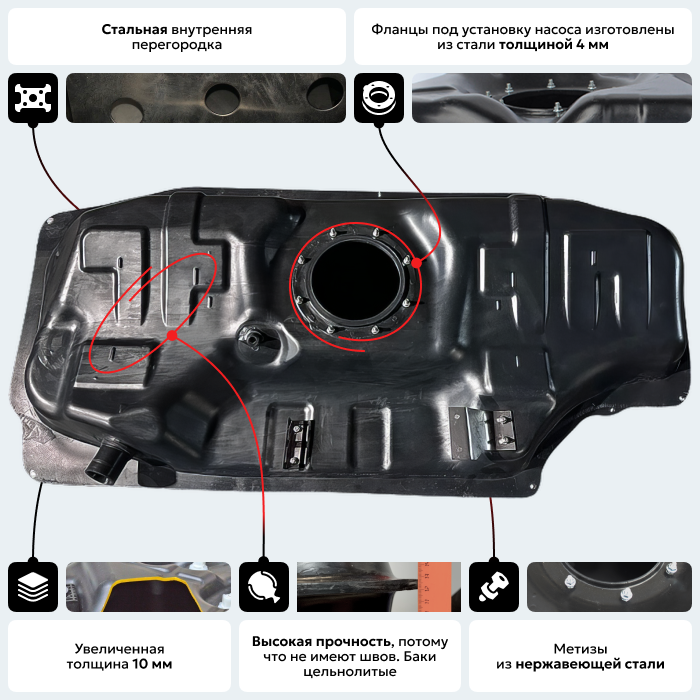 Стальная внутренняя перегородка

Фланцы под установку насоса изготовлены из стали толщиной 4 мм

Увеличенная толщина 10 мм

Высокая прочность, потому что не имеют швов. Баки цельнолитые

Метизы из нержавеющей стали