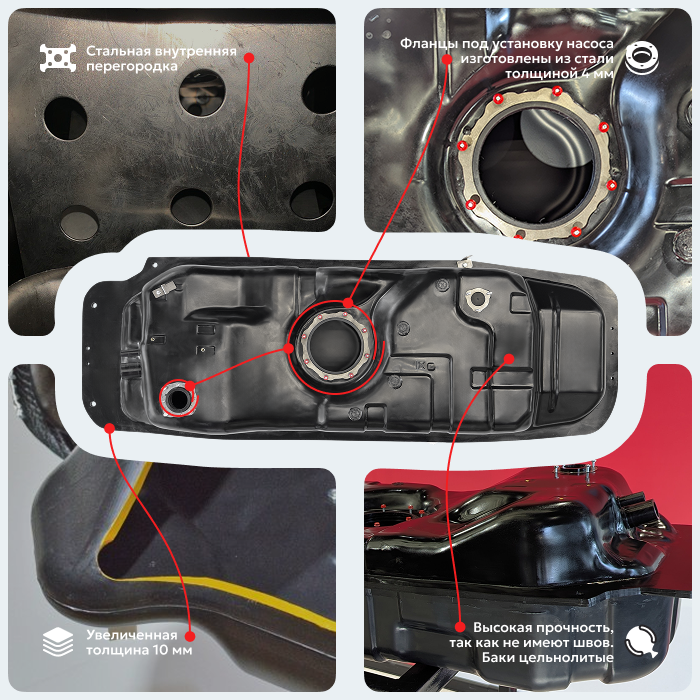 Стальная внутренняя перегородка

Фланцы под установку насоса изготовлены из стали толщиной 4 мм

Увеличенная толщина 10 мм

Высокая прочность, так как не имеют швов. Баки цельнолитые